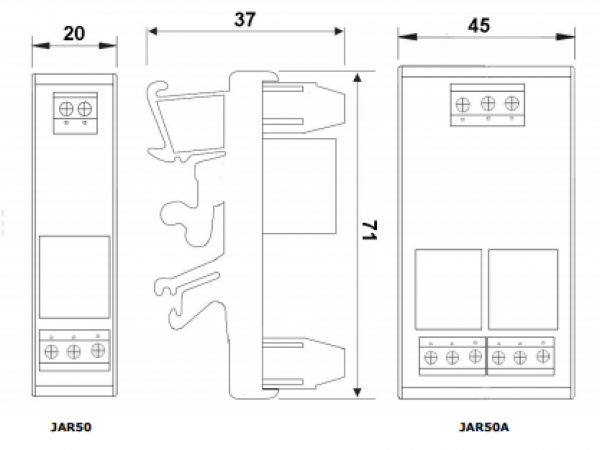 20

37

45

71

JAR50

JAR50A